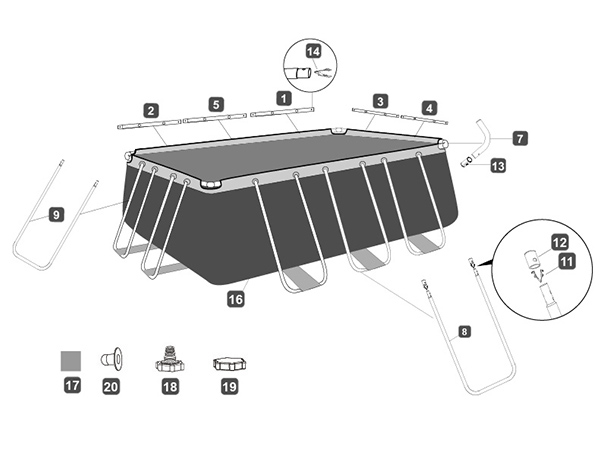 14
2
5
1
3
4
7
13
9
12
11
16
8
17
20
18
19